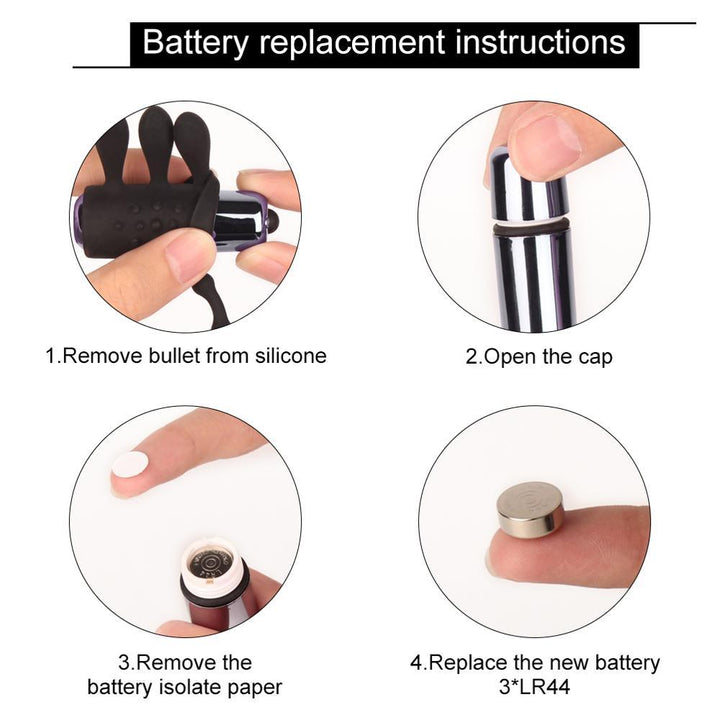 Battery replacement instructions

1.Remove bullet from silicone

2.Open the cap

3.Remove the battery isolate paper

4.Replace the new battery 3*LR44